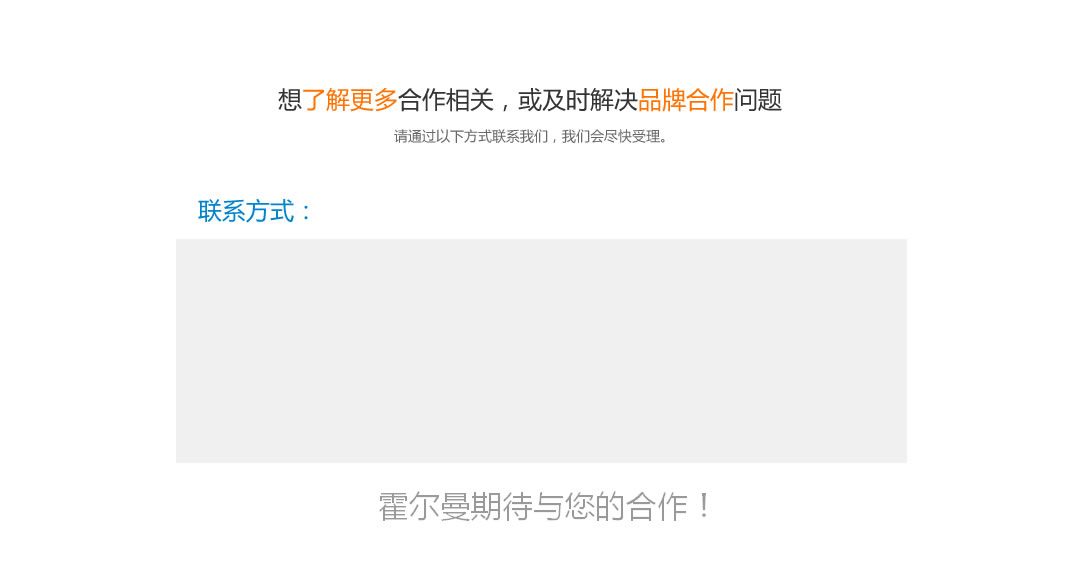 想了解更多合作相关，或及时解决品牌合作问题

请通过以下方式联系我们，我们会尽快受理。

联系方式：

霍尔曼期待与您的合作！